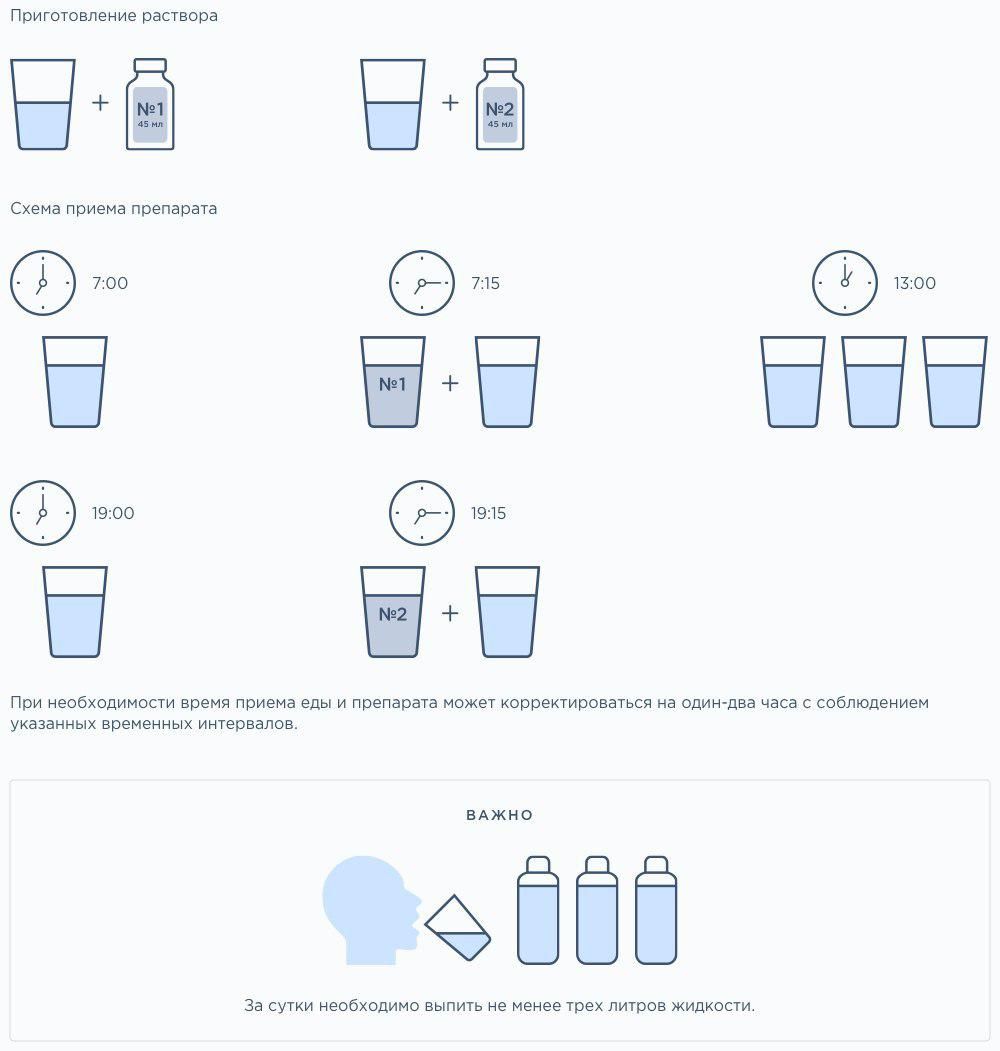 Приготовление раствора

+ №1 45 мл

+ №2 45 мл

Схема приема препарата

7:00

7:15

№1 +

13:00

19:00

19:15

№2 +

При необходимости время приема еды и препарата может корректироваться на один-два часа с соблюдением указанных временных интервалов.

ВАЖНО

За сутки необходимо выпить не менее трех литров жидкости.